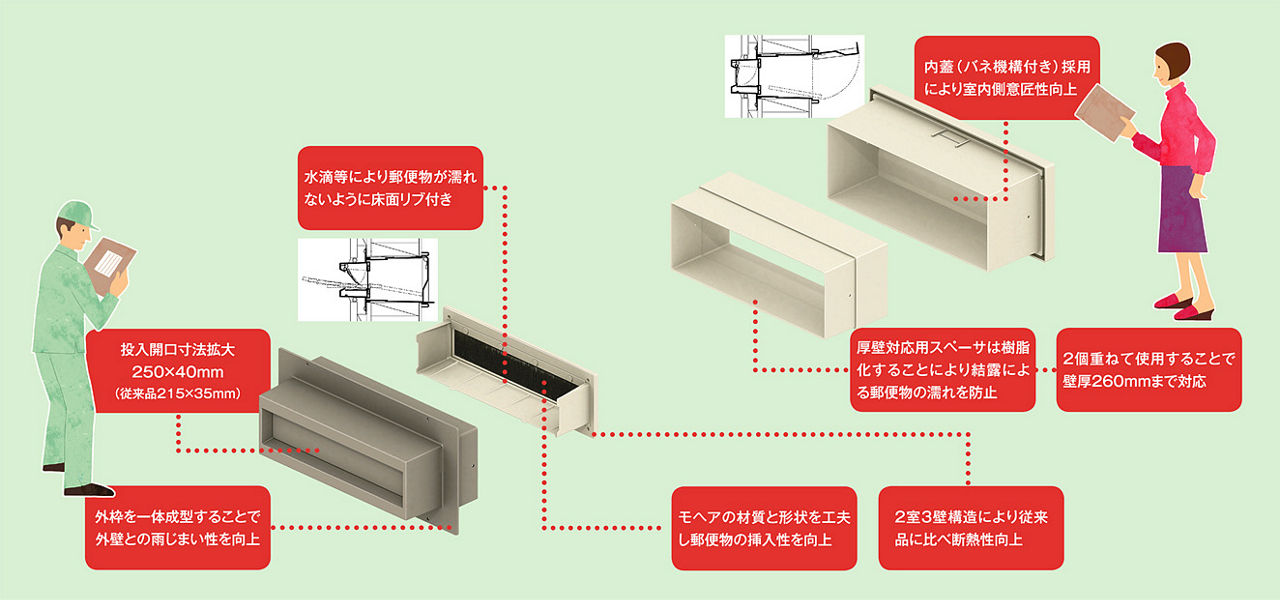 内蓋（バネ機構付き）採用により室内側意匠性向上

水滴等により郵便物が濡れないように床面リブ付き

投入開口寸法拡大
250×40mm
（従来品215×35mm）

厚壁対応用スペーサは樹脂化することにより結露による郵便物の濡れを防止

2個重ねて使用することで壁厚260mmまで対応

外枠を一体成型することで外壁との雨じまい性を向上

モヘアの材質と形状を工夫し郵便物の挿入性を向上

2室3壁構造により従来品に比べ断熱性向上