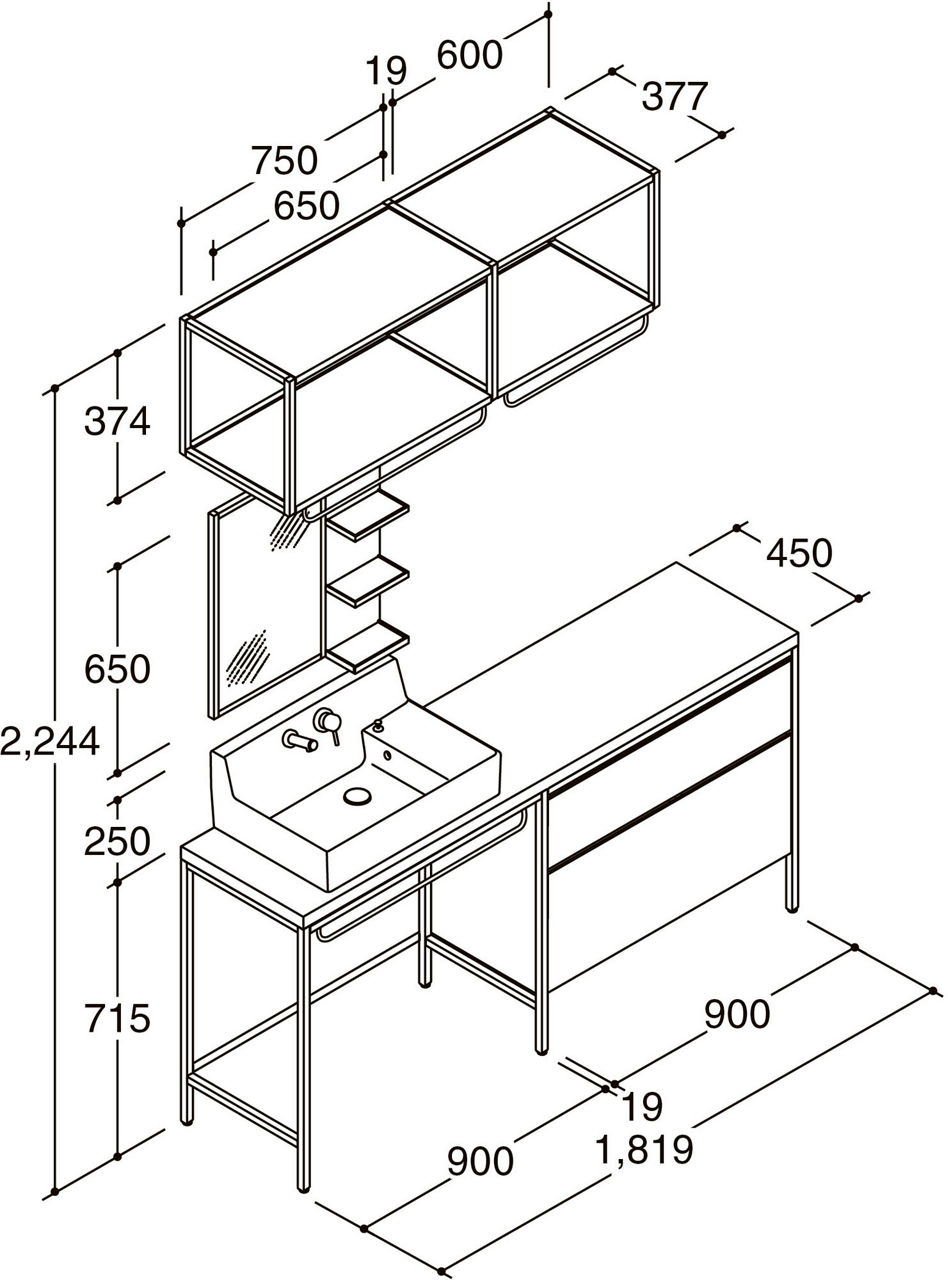 19
600
377
750
650
374
450
650
2,244
250
715
900
19
900
1,819