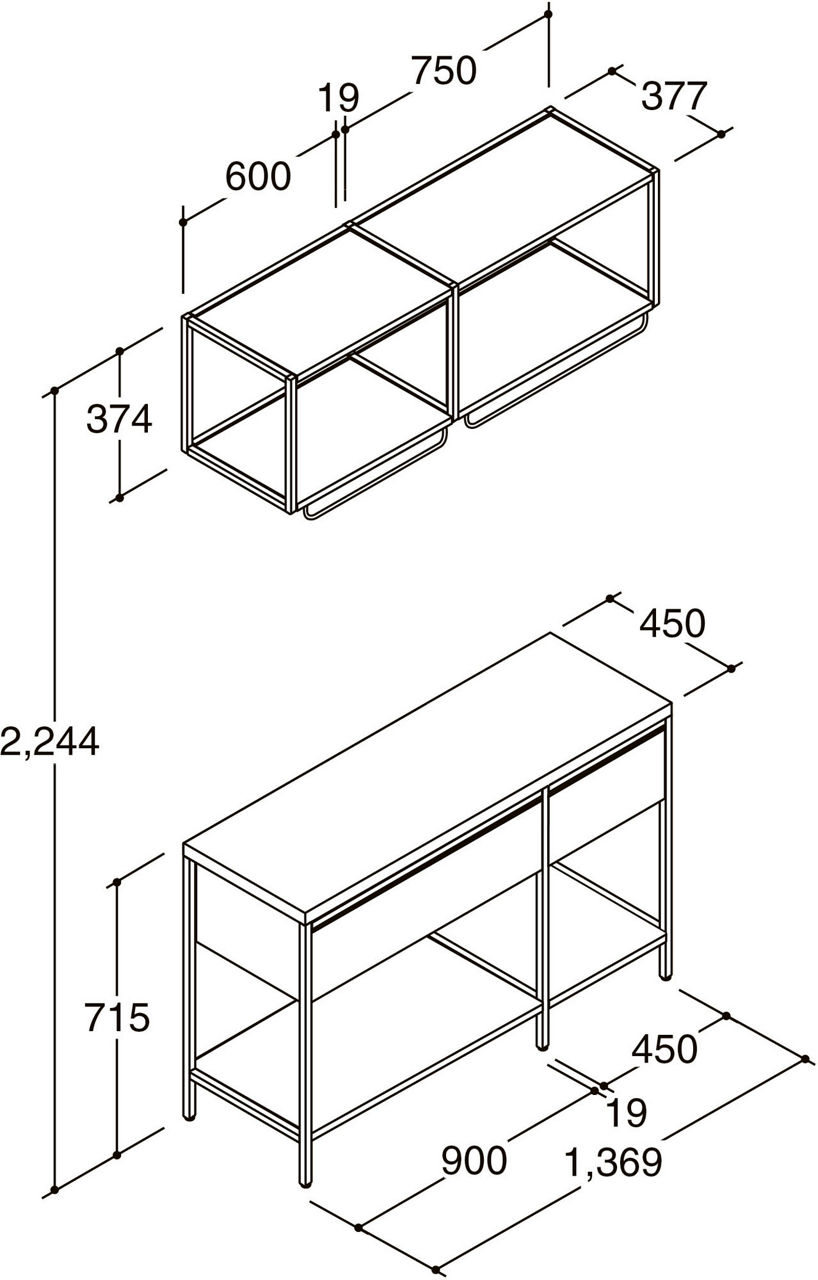 750
19
377
600
374
2,244
450
715
450
19
900
1,369