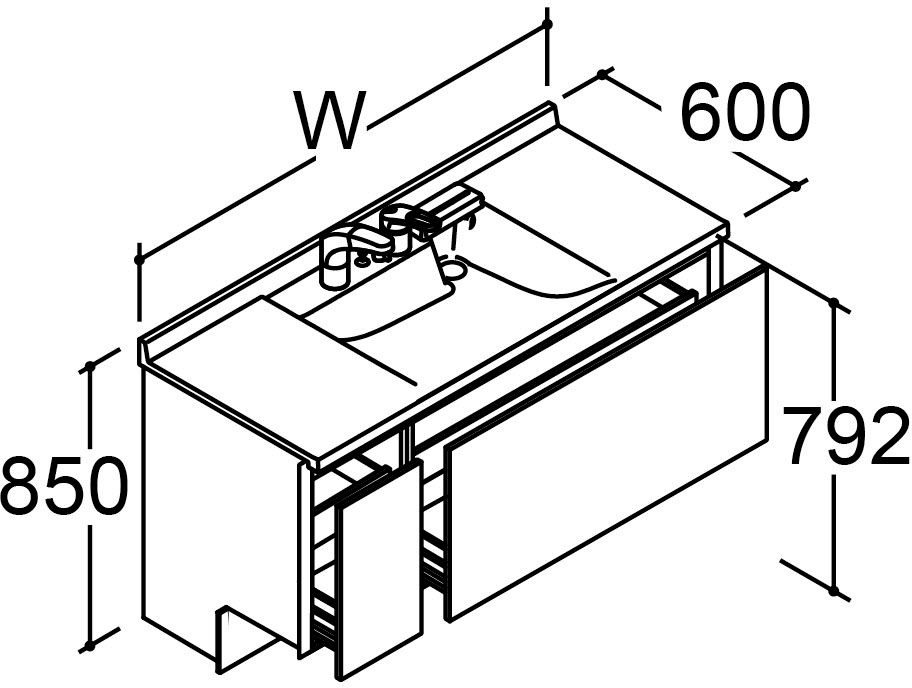 W
600
850
792