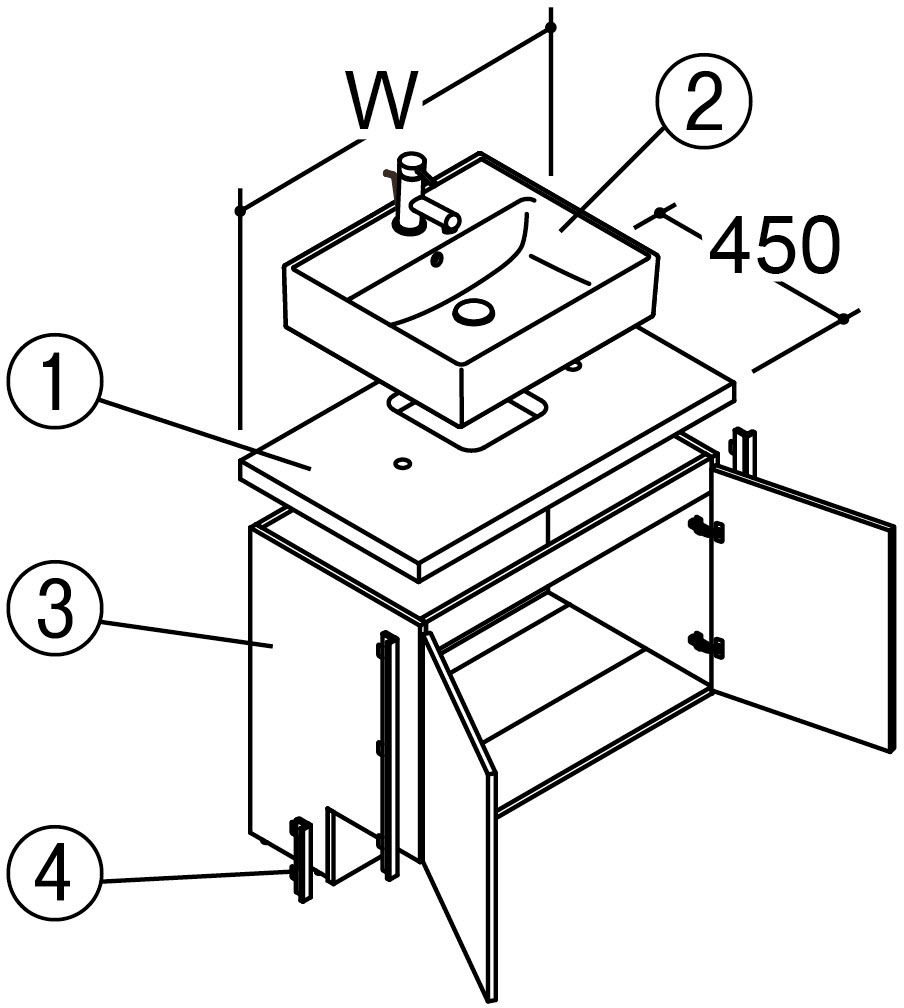 W
2
450
1
3
4