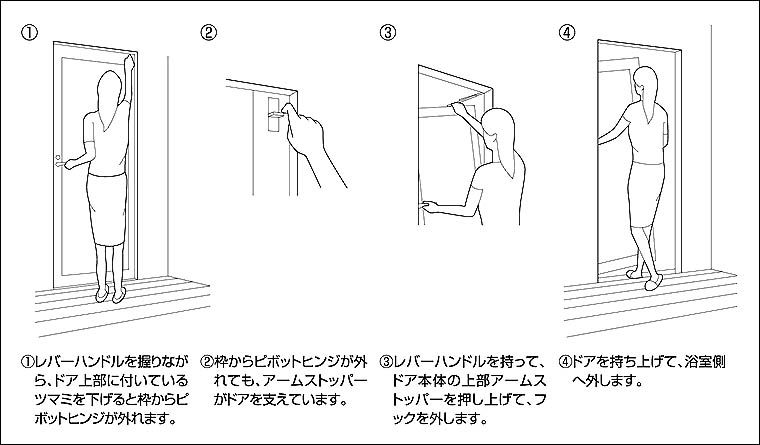 ①

②

③

④

①レバーハンドルを握りながら、ドア上部に付いているツマミを下げると枠からピボットヒンジが外れます。

②枠からピボットヒンジが外れても、アームストッパーがドアを支えています。

③レバーハンドルを持って、ドア本体の上部アームストッパーを押し上げて、フックを外します。

④ドアを持ち上げて、浴室側へ外します。