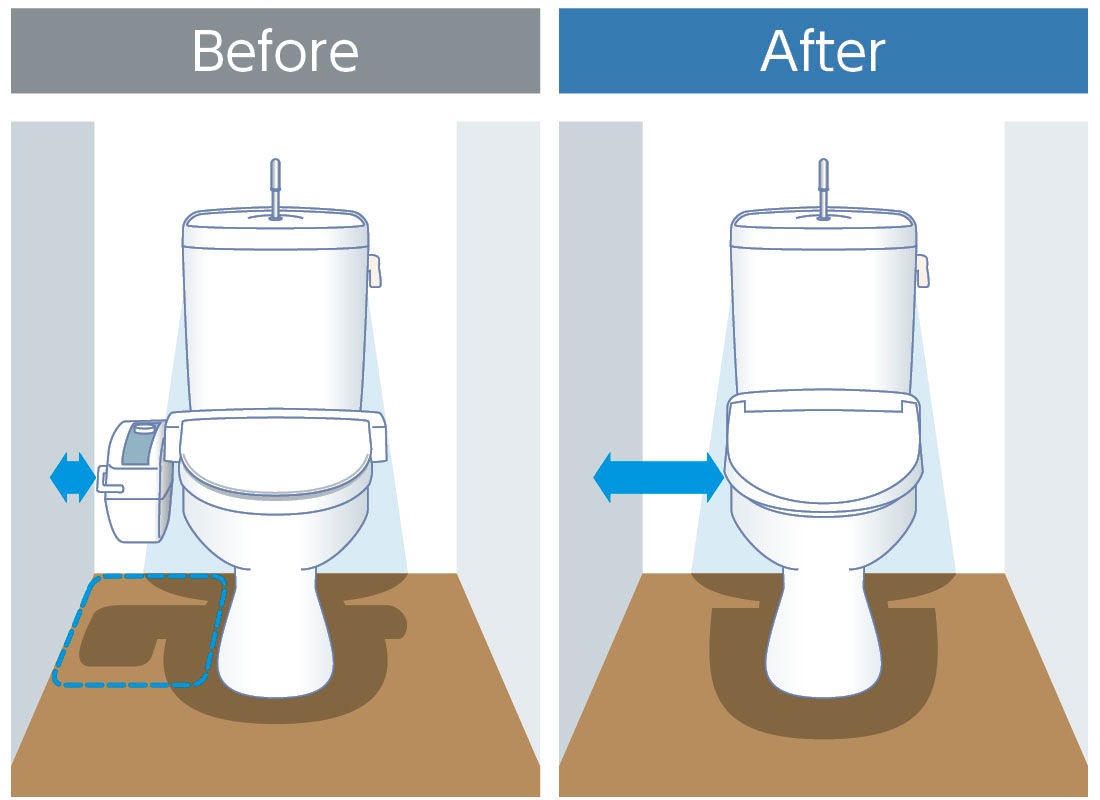 Before

After